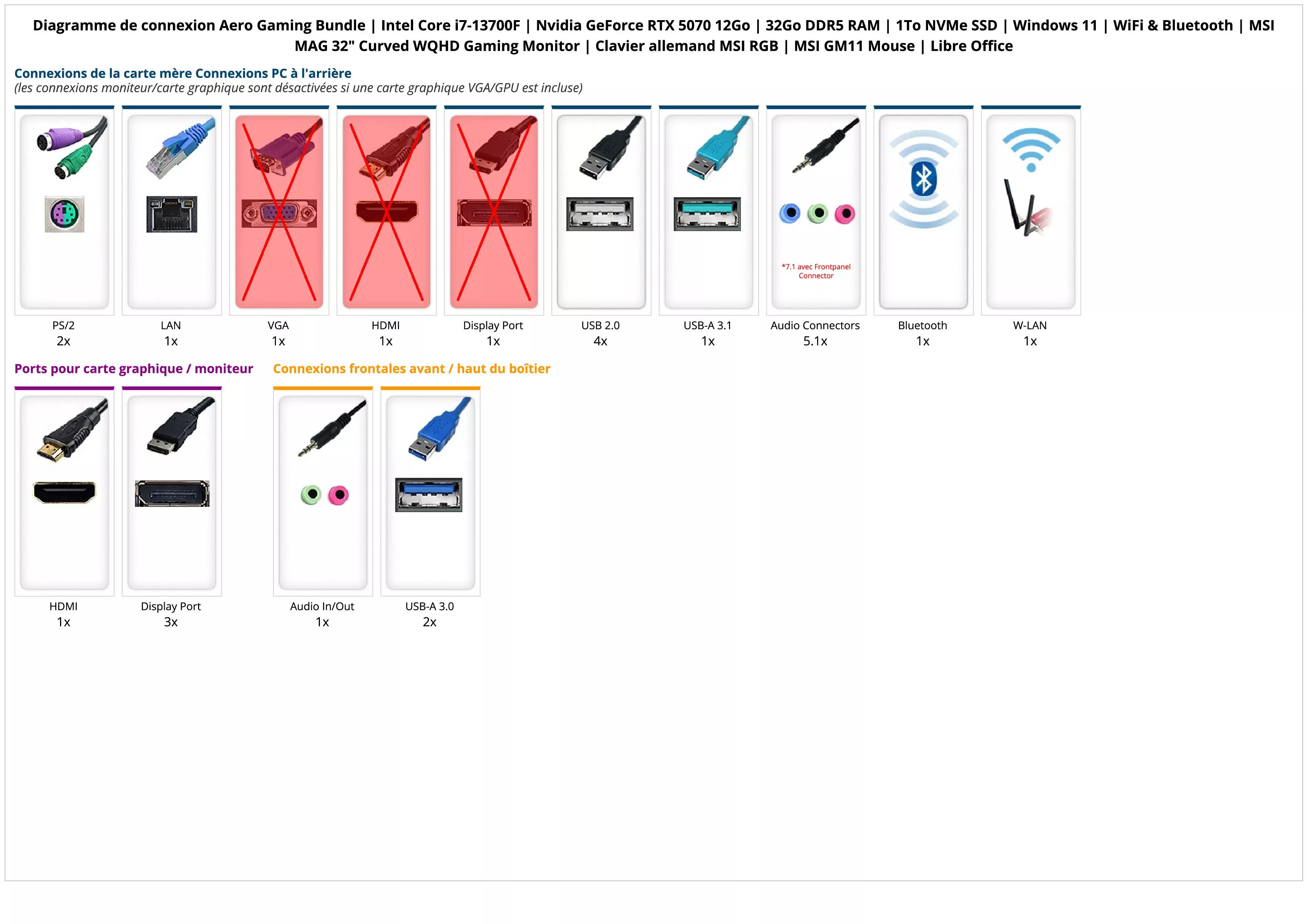 Diagramme de connexion Aero Gaming Bundle | Intel Core i7-13700F | Nvidia GeForce RTX 5070 12Go | 32Go DDR5 RAM | 1To NVMe SSD | Windows 11 | WiFi & Bluetooth | MSI MAG 32" Curved WQHD Gaming Monitor | Clavier allemand MSI RGB | MSI GM11 Mouse | Libre Office

Connexions de la carte mère Connexions PC à l'arrière
(les connexions moniteur/carte graphique sont désactivées si une carte graphique VGA/GPU est incluse)

*7.1 avec Frontpanel Connector

PS/2
2x

LAN
1x

VGA
1x

HDMI
1x

Display Port
1x

USB 2.0
4x

USB-A 3.1
1x

Audio Connectors
5.1x

Bluetooth
1x

W-LAN
1x

Ports pour carte graphique / moniteur

HDMI
1x

Display Port
3x

Connexions frontales avant / haut du boîtier

Audio In/Out
1x

USB-A 3.0
2x