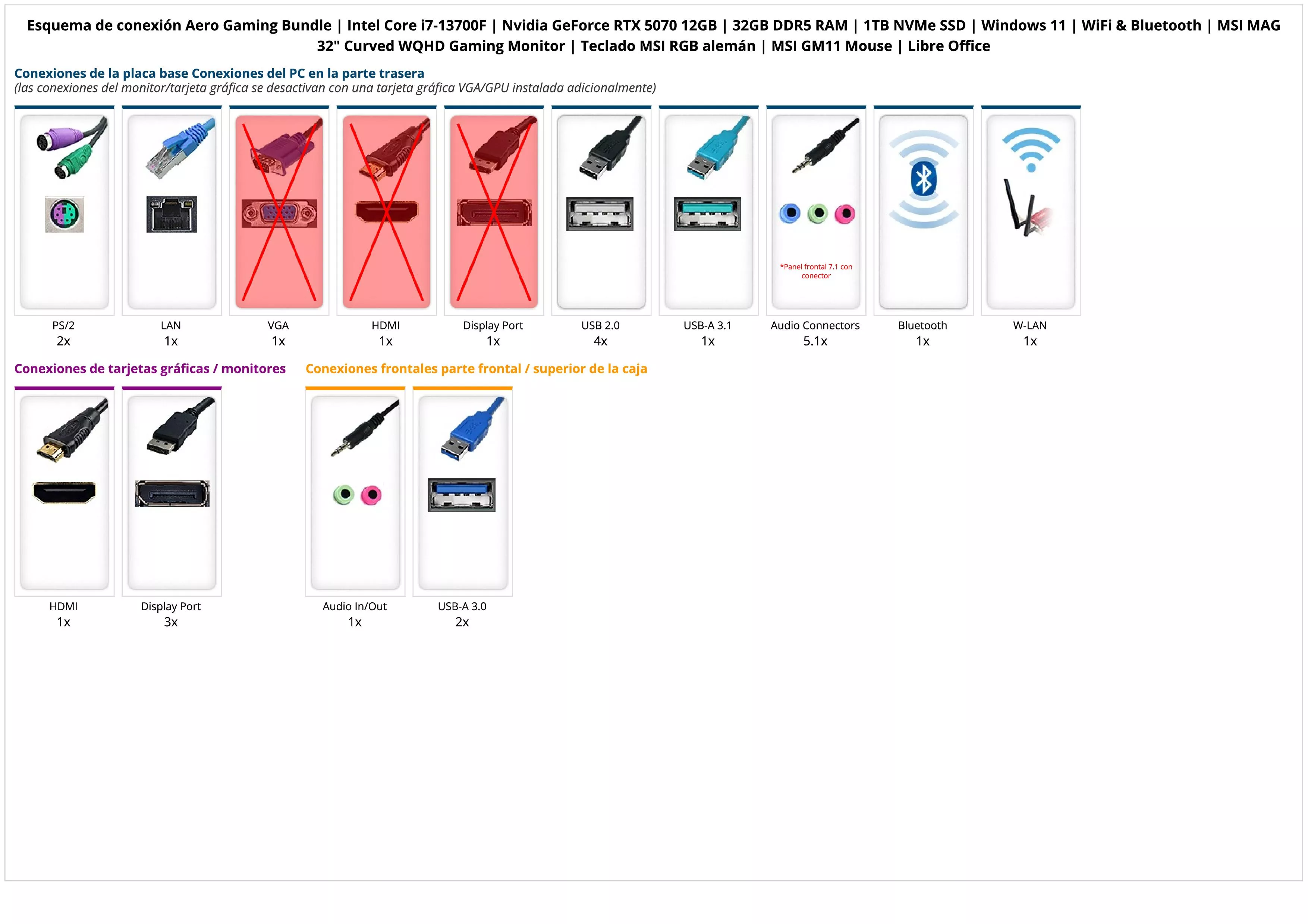 Esquema de conexión Aero Gaming Bundle | Intel Core i7-13700F | Nvidia GeForce RTX 5070 12GB | 32GB DDR5 RAM | 1TB NVMe SSD | Windows 11 | WiFi & Bluetooth | MSI MAG 32" Curved WQHD Gaming Monitor | Teclado MSI RGB alemán | MSI GM11 Mouse | Libre Office

Conexiones de la placa base Conexiones del PC en la parte trasera
(las conexiones del monitor/tarjeta gráfica se desactivan con una tarjeta gráfica VGA/GPU instalada adicionalmente)

PS/2
2x

LAN
1x

VGA
1x

HDMI
1x

Display Port
1x

USB 2.0
4x

USB-A 3.1
1x

*Panel frontal 7.1 con conector

Audio Connectors
5.1x

Bluetooth
1x

W-LAN
1x

Conexiones de tarjetas gráficas / monitores

HDMI
1x

Display Port
3x

Conexiones frontales parte frontal / superior de la caja

Audio In/Out
1x

USB-A 3.0
2x