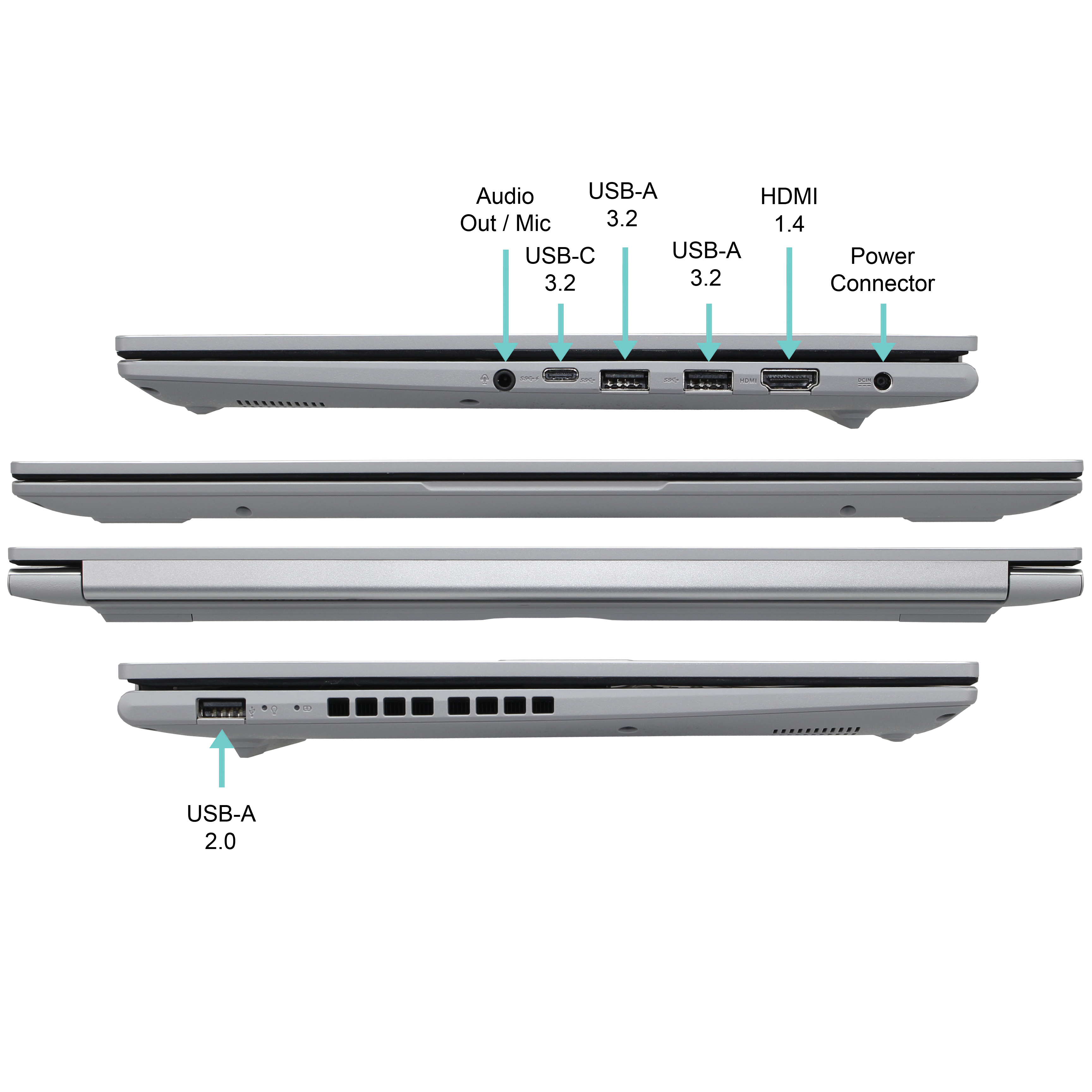 Audio Out / Mic

USB-C 3.2

USB-A 3.2

USB-A 3.2

HDMI 1.4

Power Connector

HDMI

DCIN

USB-A 2.0