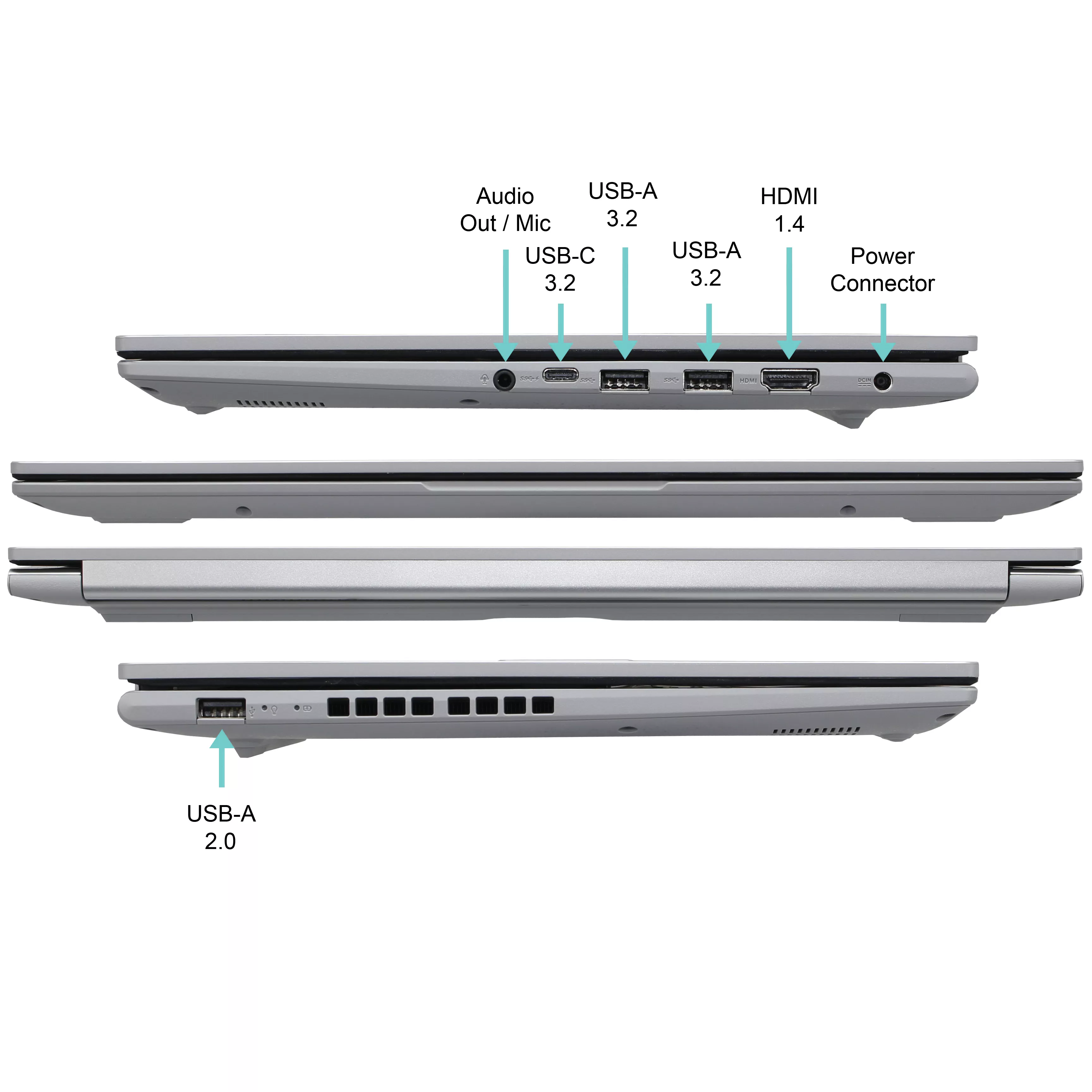 Audio Out / Mic

USB-C 3.2

USB-A 3.2

USB-A 3.2

HDMI 1.4

Power Connector

HDMI

DCIN

USB-A 2.0