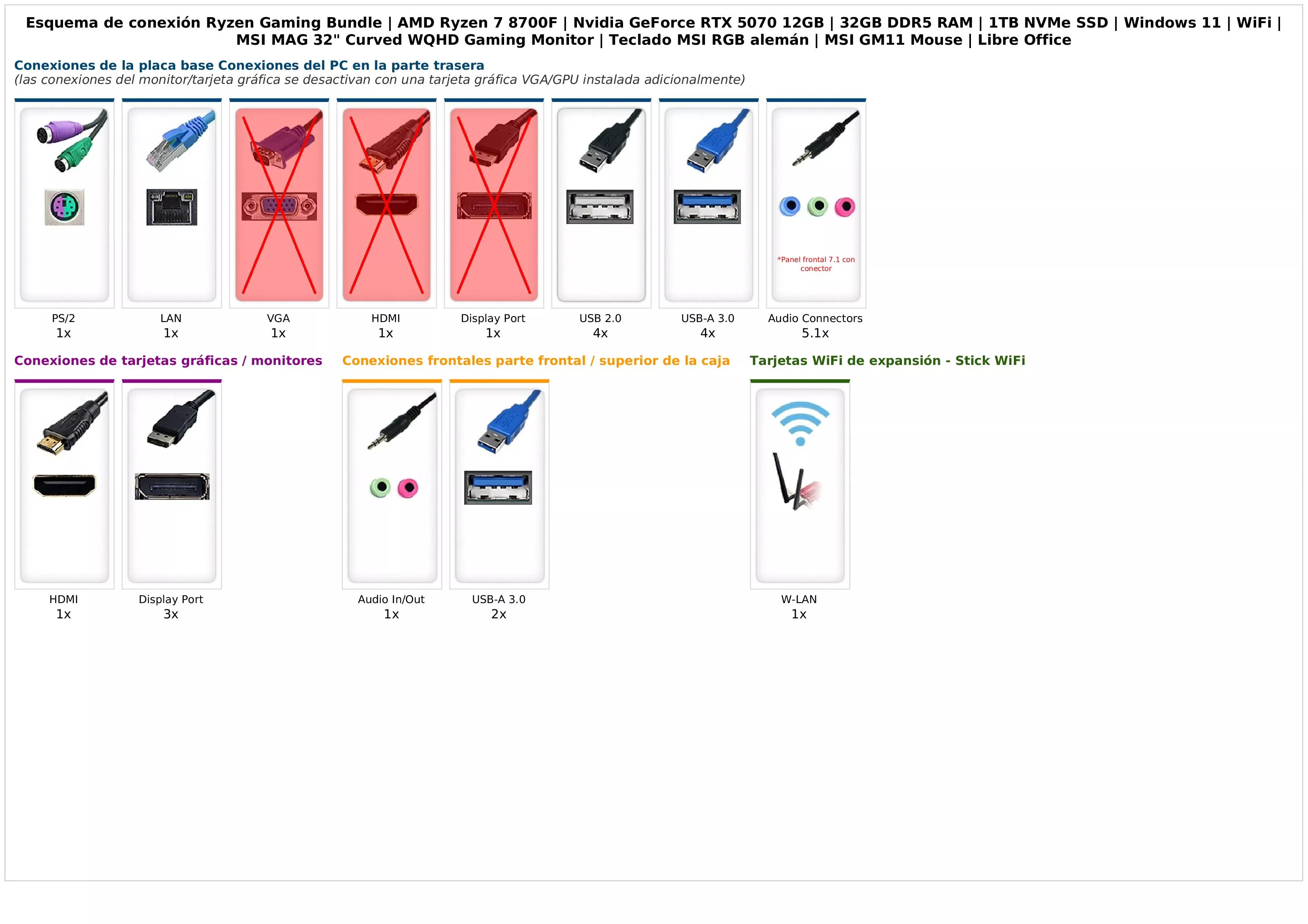 Esquema de conexión Ryzen Gaming Bundle | AMD Ryzen 7 8700F | Nvidia GeForce RTX 5070 12GB | 32GB DDR5 RAM | 1TB NVMe SSD | Windows 11 | WiFi | MSI MAG 32" Curved WQHD Gaming Monitor | Teclado MSI RGB alemán | MSI GM11 Mouse | Libre Office

Conexiones de la placa base Conexiones del PC en la parte trasera
(las conexiones del monitor/tarjeta gráfica se desactivan con una tarjeta gráfica VGA/GPU instalada adicionalmente)

*Panel frontal 7.1 con conector

PS/2
1x

LAN
1x

VGA
1x

HDMI
1x

Display Port
1x

USB 2.0
4x

USB-A 3.0
4x

Audio Connectors
5.1x

Conexiones de tarjetas gráficas / monitores

HDMI
1x

Display Port
3x

Conexiones frontales parte frontal / superior de la caja

Audio In/Out
1x

USB-A 3.0
2x

Tarjetas WiFi de expansión - Stick WiFi

W-LAN
1x