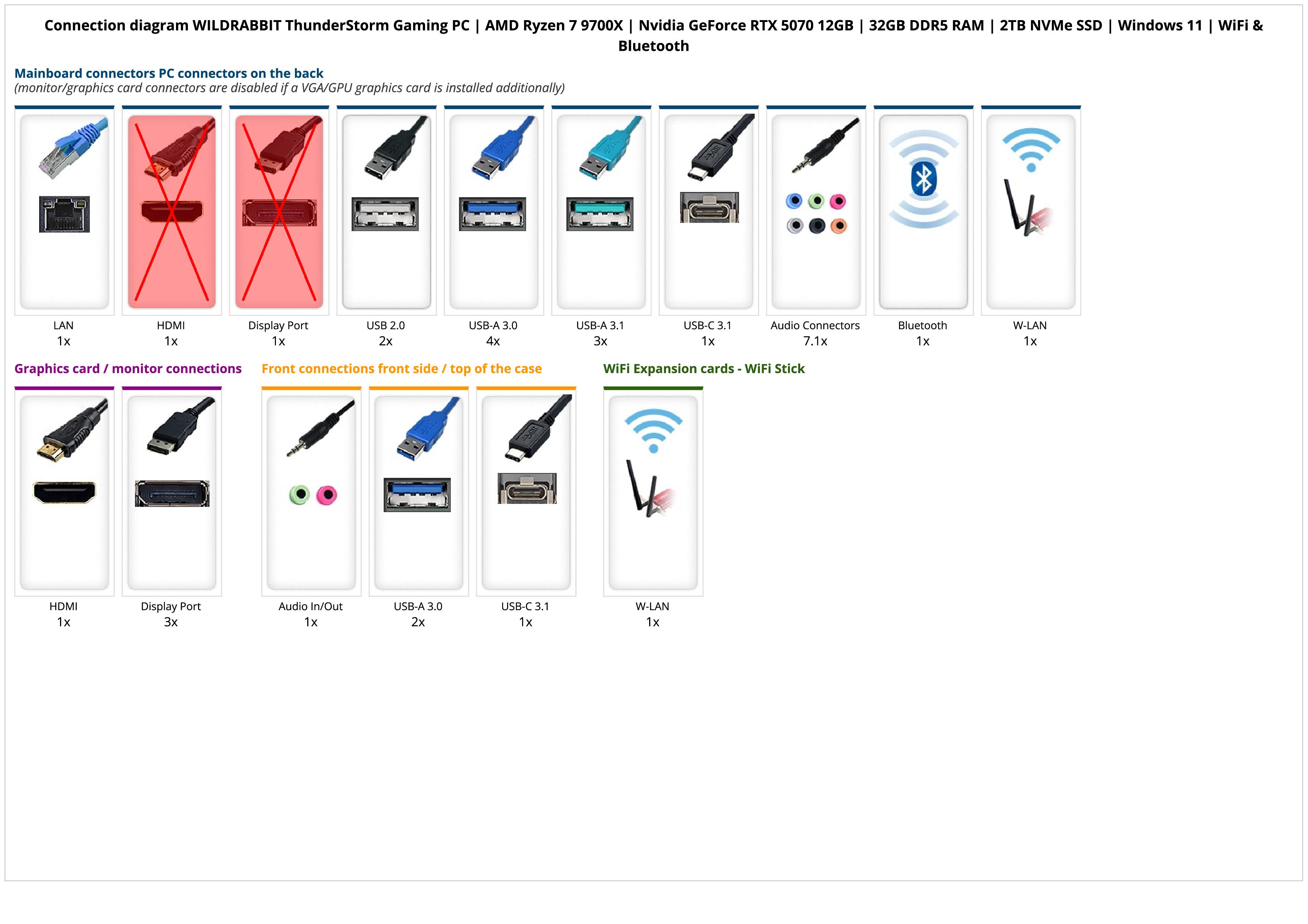 Connection diagram WILDRABBIT ThunderStorm Gaming PC | AMD Ryzen 7 9700X | Nvidia GeForce RTX 5070 12GB | 32GB DDR5 RAM | 2TB NVMe SSD | Windows 11 | WiFi & Bluetooth

Mainboard connectors PC connectors on the back
(monitor/graphics card connectors are disabled if a VGA/GPU graphics card is installed additionally)

LAN
1x

HDMI
1x

Display Port
1x

USB 2.0
2x

USB-A 3.0
4x

USB-A 3.1
3x

USB-C 3.1
1x

Audio Connectors
7.1x

Bluetooth
1x

W-LAN
1x

Graphics card / monitor connections

HDMI
1x

Display Port
3x

Front connections front side / top of the case

Audio In/Out
1x

USB-A 3.0
2x

USB-C 3.1
1x

WiFi Expansion cards - WiFi Stick

W-LAN
1x